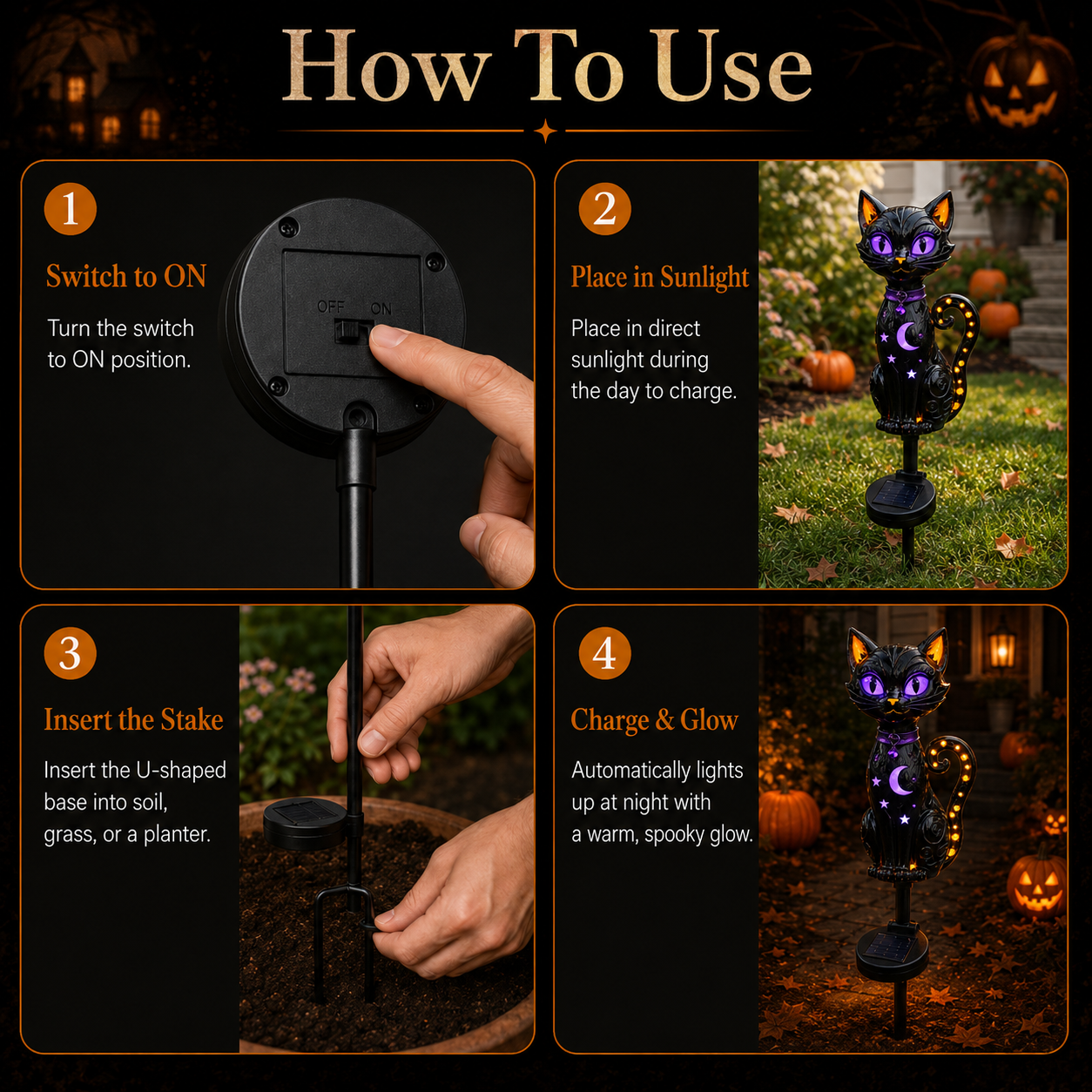 How To Use

1

Switch to ON

Turn the switch to ON position.

OFF ON

2

Place in Sunlight

Place in direct sunlight during the day to charge.

3

Insert the Stake

Insert the U-shaped base into soil, grass, or a planter.

4

Charge & Glow

Automatically lights up at night with a warm, spooky glow.