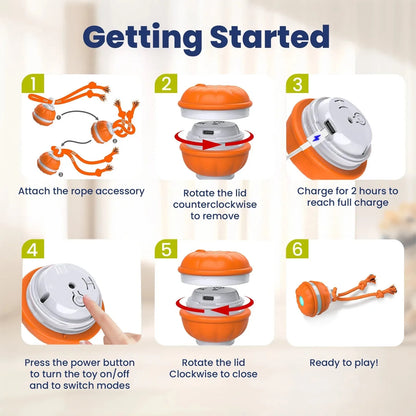 Getting Started

1

Attach the rope accessory

2

Rotate the lid counterclockwise to remove

3

Charge for 2 hours to reach full charge

4

Press the power button to turn the toy on/off and to switch modes

5

Rotate the lid Clockwise to close

6

Ready to play!